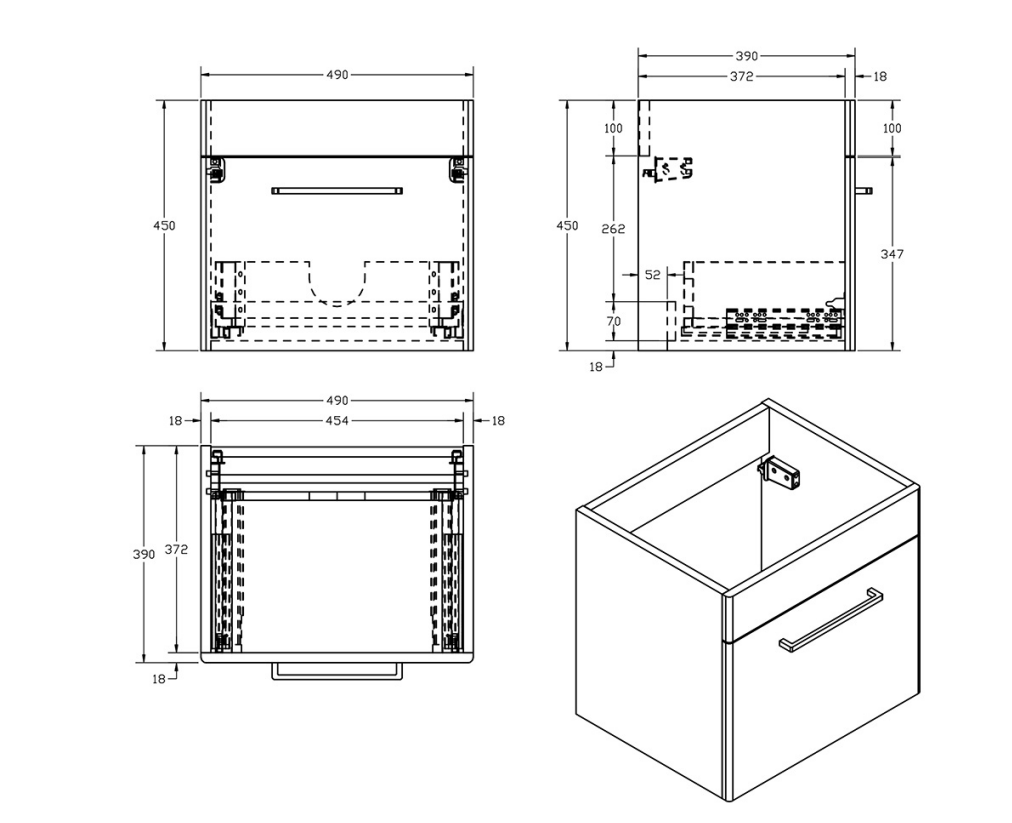 490
450

390
372
18
100
100
450
262
347
52
70
18

490
18
454
18
390
372
18