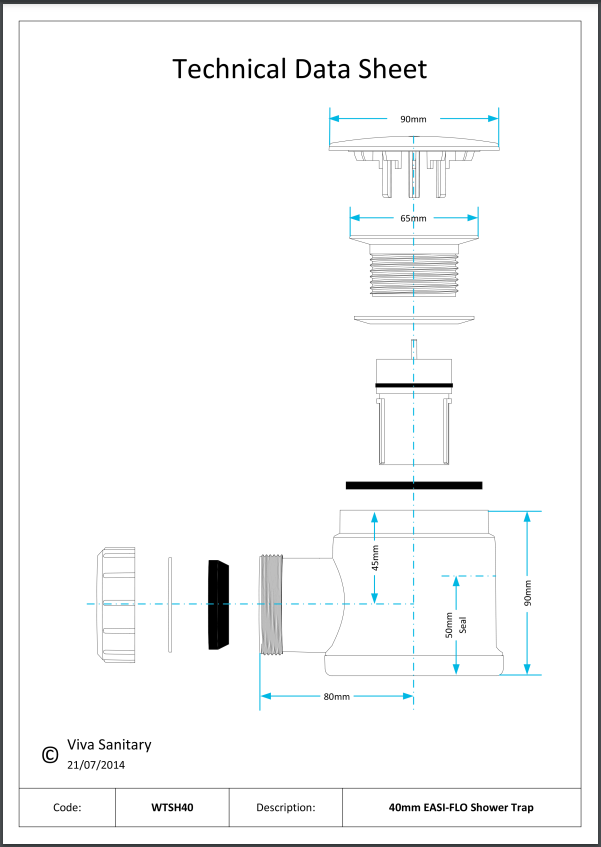 Technical Data Sheet

90mm

65mm

45mm

50mm Seal

90mm

80mm

© Viva Sanitary
21/07/2014

| Code: | WTSH40 | Description: | 40mm EASI-FLO Shower Trap |
|---|---|---|---|